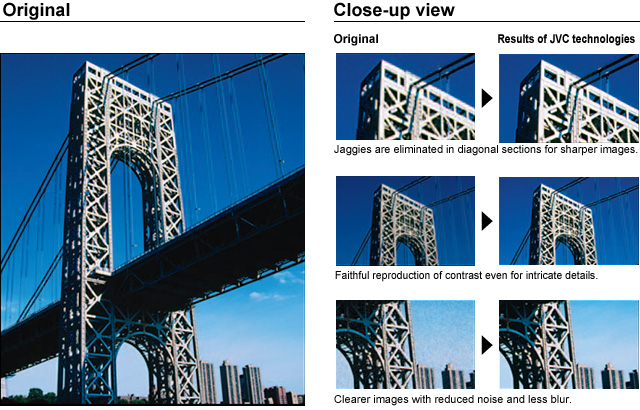 Original

Close-up view

Original

Results of JVC technologies

Jaggies are eliminated in diagonal sections for sharper images.

Faithful reproduction of contrast even for intricate details.

Clearer images with reduced noise and less blur.